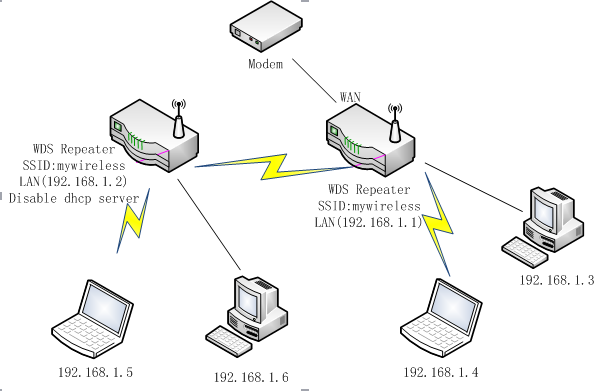 Modem

WAN

WDS Repeater
SSID:mywireless
LAN(192.168.1.2)
Disable dhcp server

WDS Repeater
SSID:mywireless
LAN(192.168.1.1)

192.168.1.3

192.168.1.5

192.168.1.6

192.168.1.4